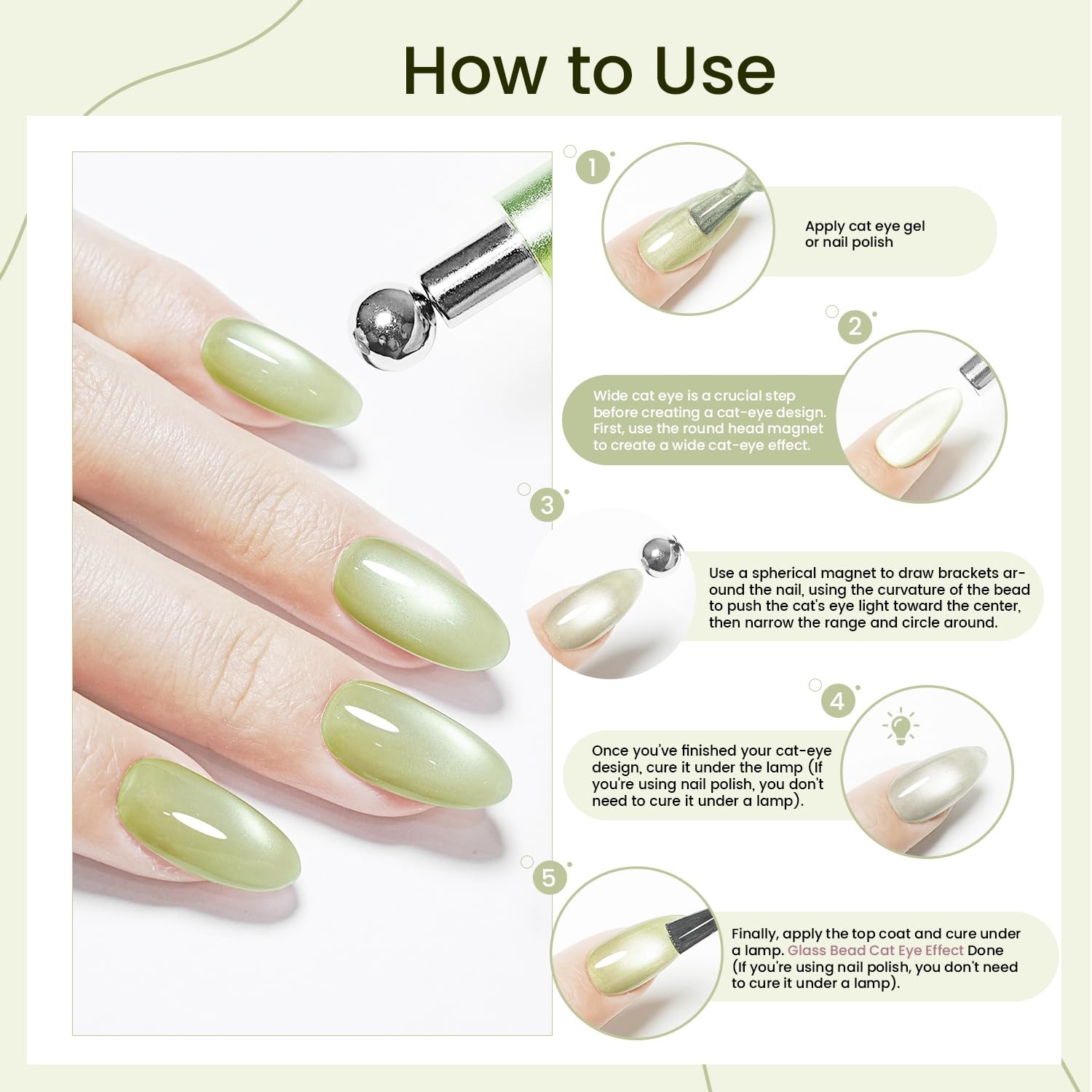 How to Use

1

Apply cat eye gel or nail polish

2

Wide cat eye is a crucial step before creating a cat-eye design. First, use the round head magnet to create a wide cat-eye effect.

3

Use a spherical magnet to draw brackets around the nail, using the curvature of the bead to push the cat's eye light toward the center, then narrow the range and circle around.

4

Once you've finished your cat-eye design, cure it under the lamp (If you're using nail polish, you don't need to cure it under a lamp).

5

Finally, apply the top coat and cure under a lamp. Glass Bead Cat Eye Effect Done (If you're using nail polish, you don't need to cure it under a lamp).